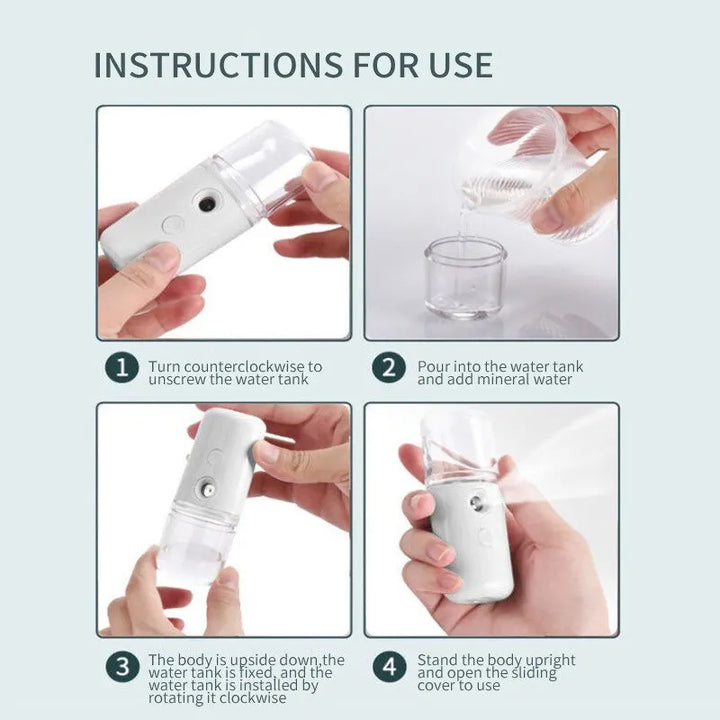 INSTRUCTIONS FOR USE

1 Turn counterclockwise to unscrew the water tank

2 Pour into the water tank and add mineral water

3 The body is upside down,the water tank is fixed, and the water tank is installed by rotating it clockwise

4 Stand the body upright and open the sliding cover to use