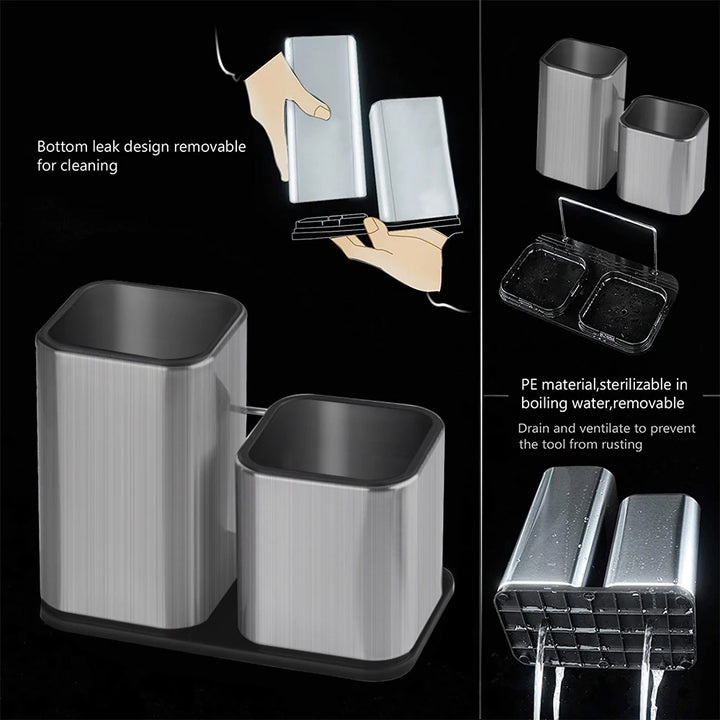 Bottom leak design removable for cleaning

PE material,sterilizable in boiling water,removable

Drain and ventilate to prevent the tool from rusting